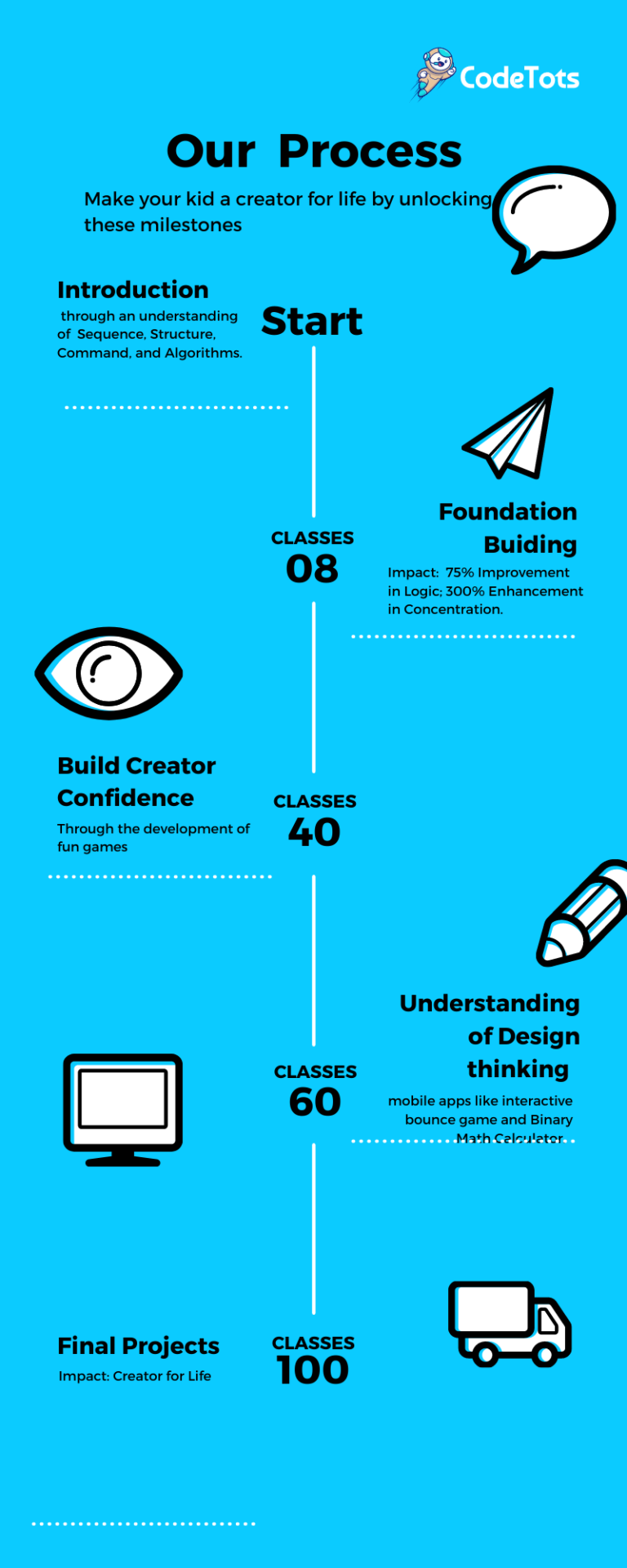 CodeTots

Our Process

Make your kid a creator for life by unlocking these milestones

Introduction
through an understanding of Sequence, Structure, Command, and Algorithms.

Start

Foundation Buiding
Impact: 75% Improvement in Logic; 300% Enhancement in Concentration.

CLASSES
08

Build Creator Confidence
Through the development of fun games

CLASSES
40

Understanding of Design thinking
mobile apps like interactive bounce game and Binary Math Calculator

CLASSES
60

Final Projects
Impact: Creator for Life

CLASSES
100